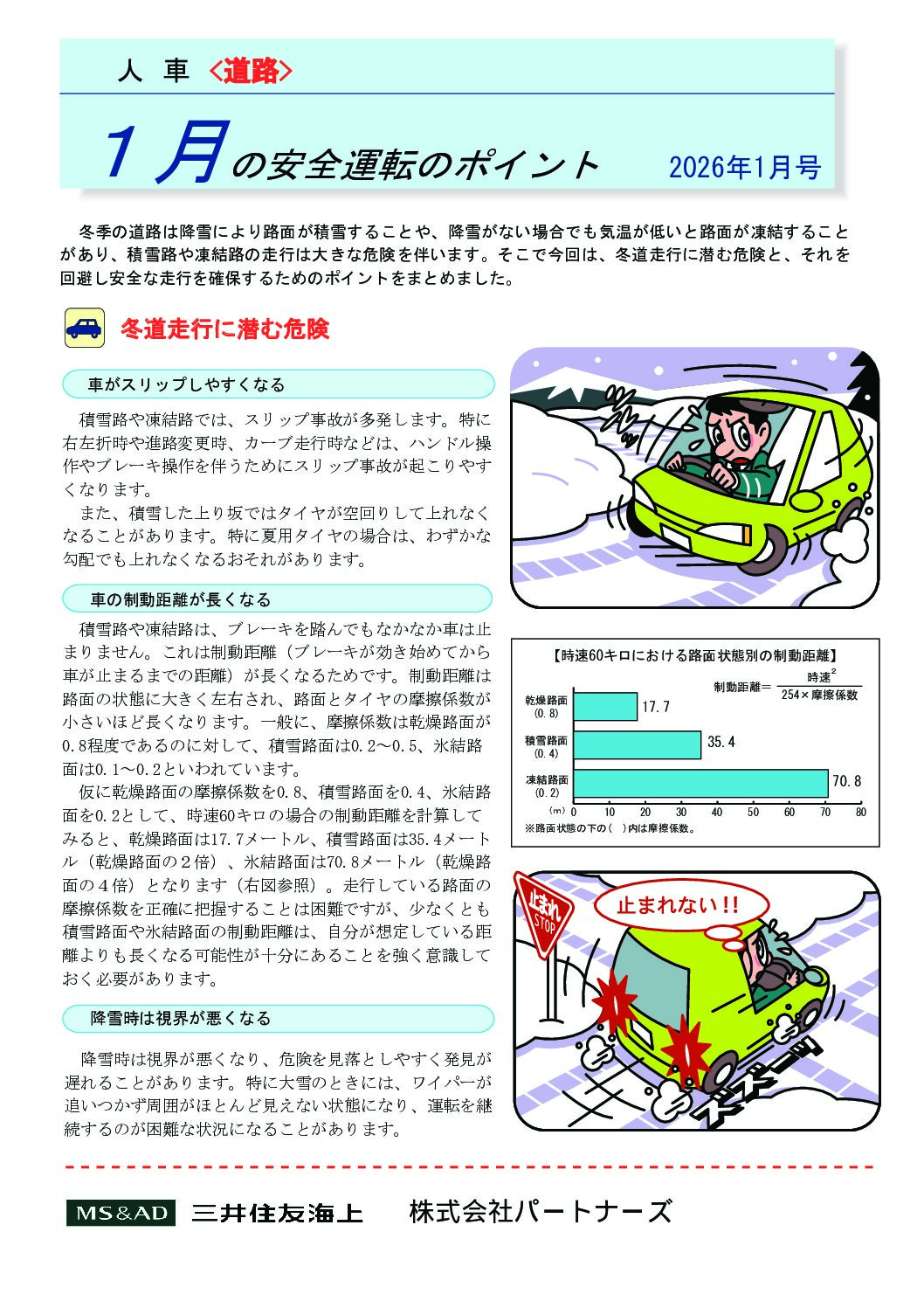 人 車 <道路>

1月の安全運転のポイント 2026年1月号

冬季の道路は降雪により路面が積雪することや、降雪がない場合でも気温が低いと路面が凍結することがあり、積雪路や凍結路の走行は大きな危険を伴います。そこで今回は、冬道走行に潜む危険と、それを回避し安全な走行を確保するためのポイントをまとめました。

冬道走行に潜む危険

車がスリップしやすくなる

積雪路や凍結路では、スリップ事故が多発します。特に右左折時や進路変更時、カーブ走行時などは、ハンドル操作やブレーキ操作を伴うためにスリップ事故が起こりやすくなります。

また、積雪した上り坂ではタイヤが空回りして上れなくなることがあります。特に夏用タイヤの場合は、わずかな勾配でも上れなくなるおそれがあります。

車の制動距離が長くなる

積雪路や凍結路は、ブレーキを踏んでもなかなか車は止まりません。これは制動距離（ブレーキが効き始めてから車が止まるまでの距離）が長くなるためです。制動距離は路面の状態に大きく左右され、路面とタイヤの摩擦係数が小さいほど長くなります。一般に、摩擦係数は乾燥路面が0.8程度であるのに対して、積雪路面は0.2～0.5、氷結路面は0.1～0.2といわれています。

仮に乾燥路面の摩擦係数を0.8、積雪路面を0.4、氷結路面を0.2として、時速60キロの場合の制動距離を計算してみると、乾燥路面は17.7メートル、積雪路面は35.4メートル（乾燥路面の２倍）、氷結路面は70.8メートル（乾燥路面の４倍）となります（右図参照）。走行している路面の摩擦係数を正確に把握することは困難ですが、少なくとも積雪路面や氷結路面の制動距離は、自分が想定している距離よりも長くなる可能性が十分にあることを強く意識しておく必要があります。

降雪時は視界が悪くなる

降雪時は視界が悪くなり、危険を見落としやすく発見が遅れることがあります。特に大雪のときには、ワイパーが追いつかず周囲がほとんど見えない状態になり、運転を継続するのが困難な状況になることがあります。

【時速60キロにおける路面状態別の制動距離】

制動距離＝$\frac{時速^2}{254×摩擦係数}$

乾燥路面 (0.8) 17.7
積雪路面 (0.4) 35.4
凍結路面 (0.2) 70.8
(m) 0 10 20 30 40 50 60 70 80
※路面状態の下の（ ）内は摩擦係数。

止まれ STOP
止まれない!!
ズズー!

MS&AD 三井住友海上 株式会社パートナーズ